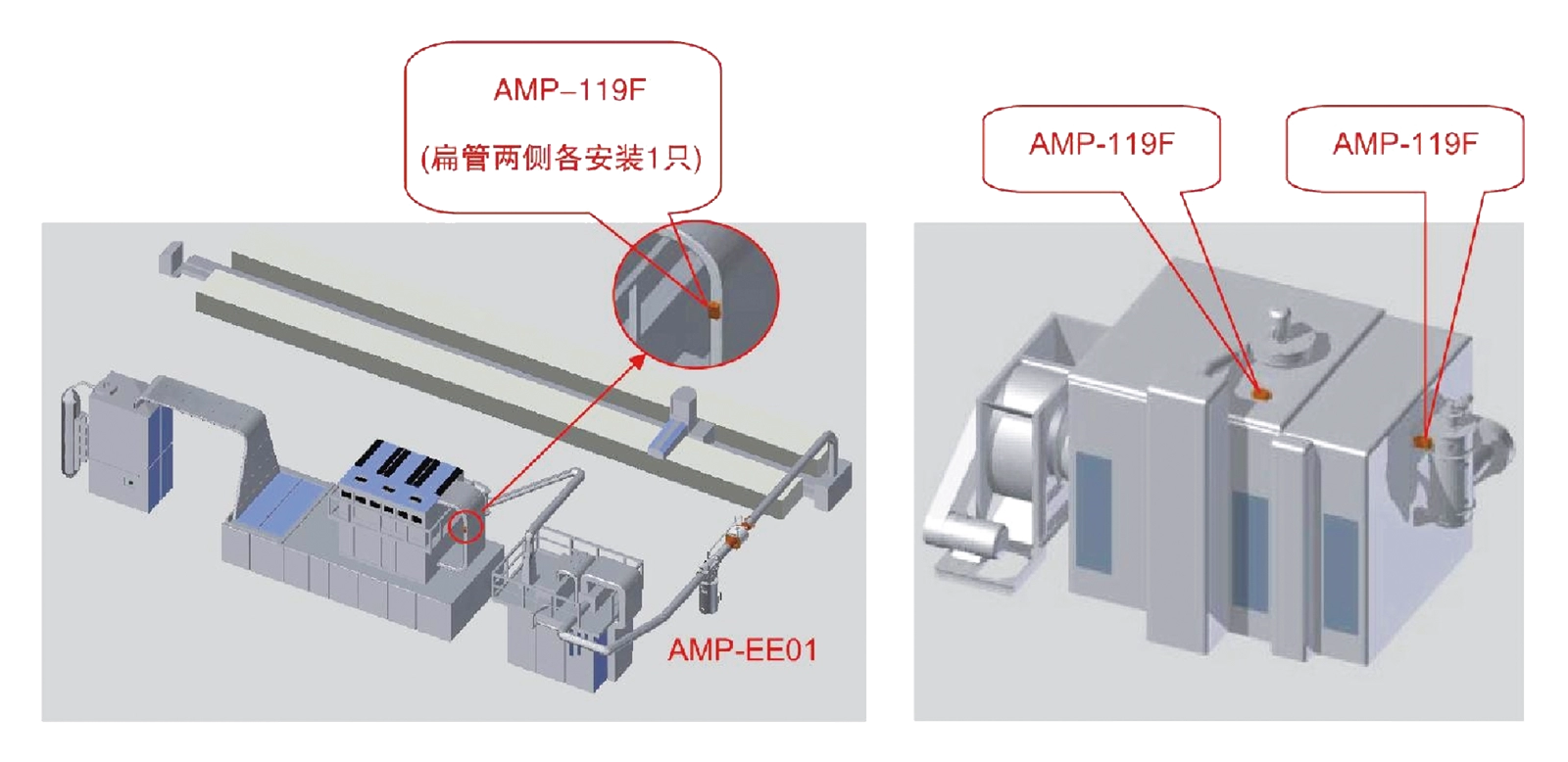 AMP–119F
(扁管两侧各安装1只)

AMP-EE01

AMP-119F

AMP-119F