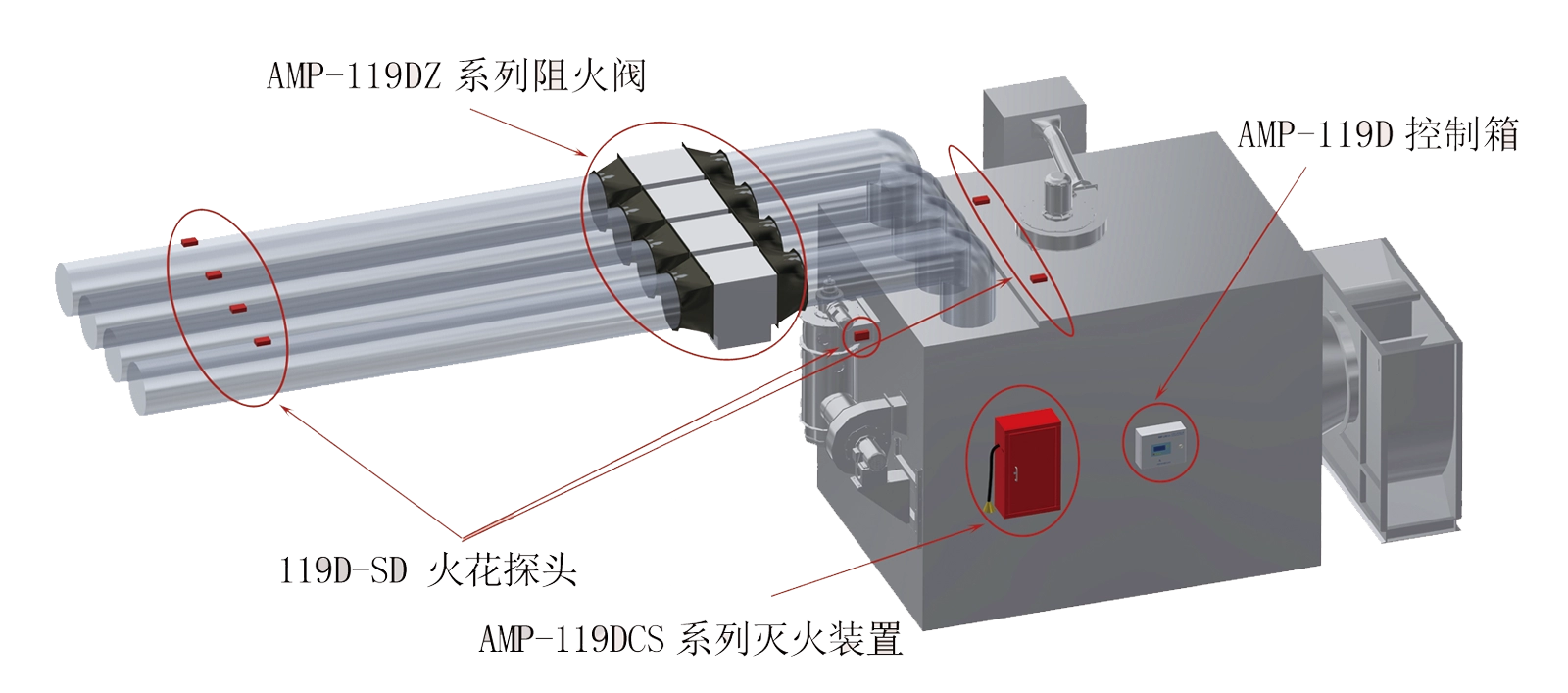 AMP-119DZ 系列阻火阀

AMP-119D 控制箱

119D-SD 火花探头

AMP-119DCS 系列灭火装置